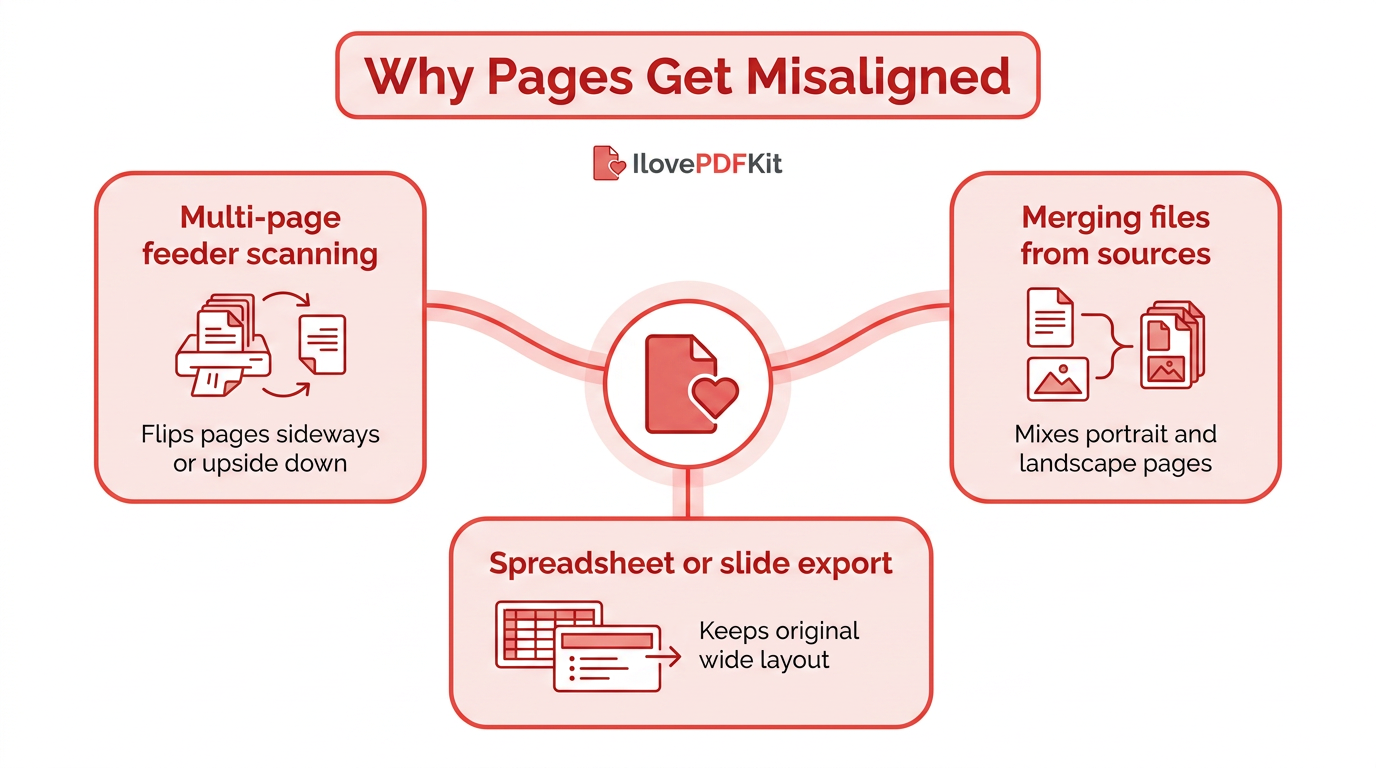 Why Pages Get Misaligned

IlovePDFKit

Multi-page feeder scanning

Flips pages sideways or upside down

Merging files from sources

Mixes portrait and landscape pages

Spreadsheet or slide export

Keeps original wide layout