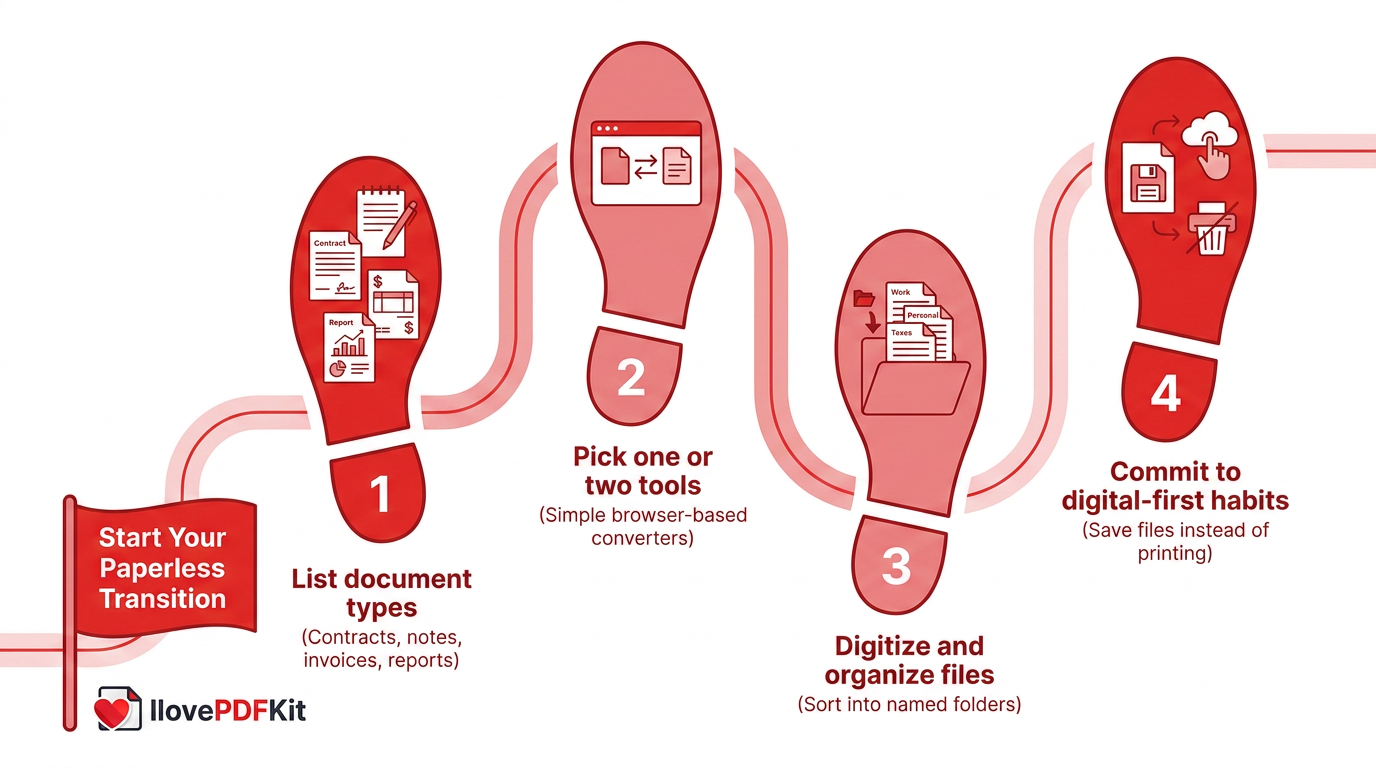 Start Your Paperless Transition

Contract

Report

1

List document types
(Contracts, notes, invoices, reports)

2

Pick one or two tools
(Simple browser-based converters)

Work
Personal
Taxes

3

Digitize and organize files
(Sort into named folders)

4

Commit to digital-first habits
(Save files instead of printing)

IlovePDFKit